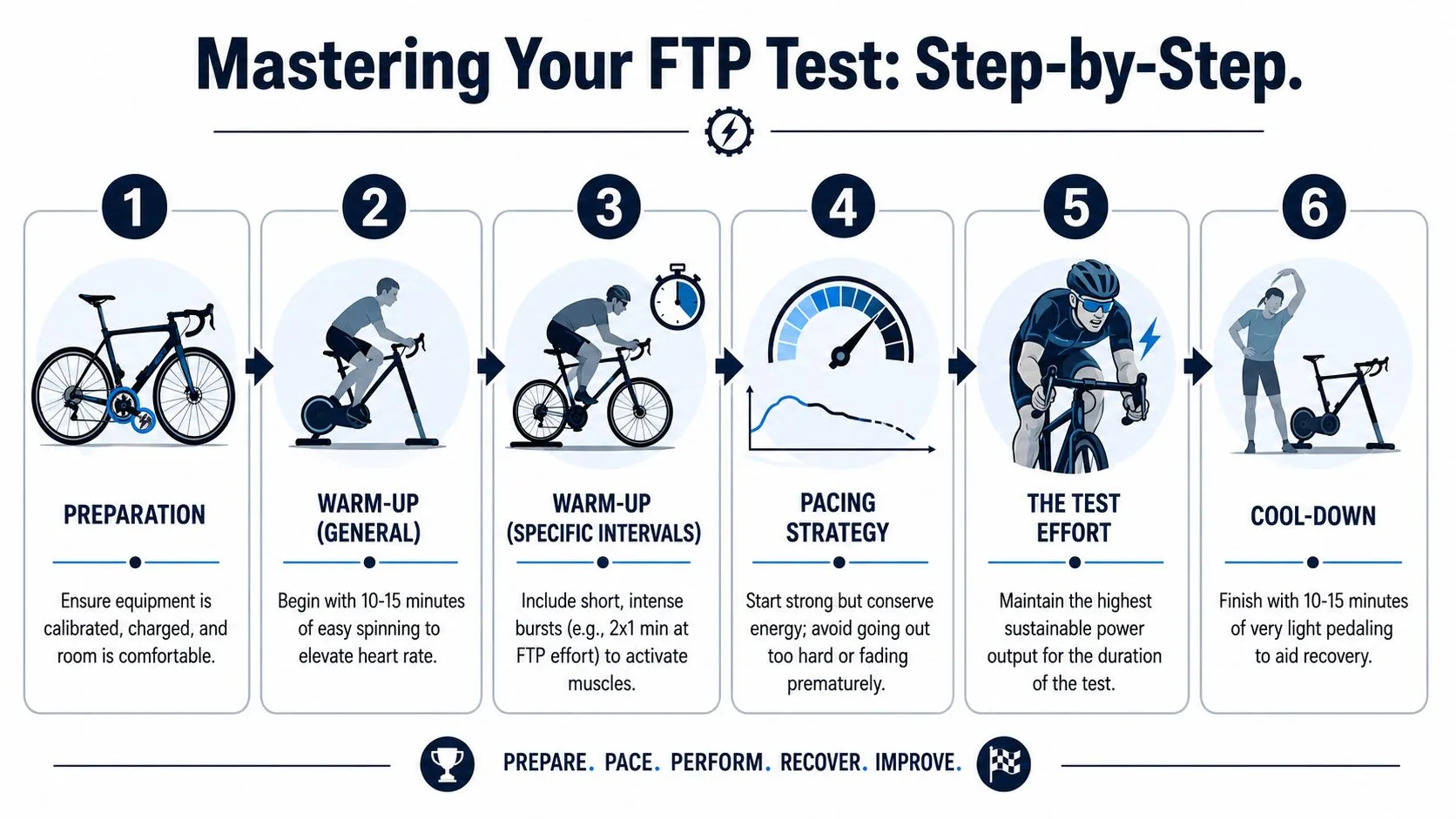 Mastering Your FTP Test: Step-by-Step.

1

PREPARATION

Ensure equipment is calibrated, charged, and room is comfortable.

2

WARM-UP (GENERAL)

Begin with 10-15 minutes of easy spinning to elevate heart rate.

3

WARM-UP (SPECIFIC INTERVALS)

Include short, intense bursts (e.g., 2x1 min at FTP effort) to activate muscles.

4

PACING STRATEGY

Start strong but conserve energy; avoid going out too hard or fading prematurely.

5

THE TEST EFFORT

Maintain the highest sustainable power output for the duration of the test.

6

COOL-DOWN

Finish with 10-15 minutes of very light pedaling to aid recovery.

PREPARE. PACE. PERFORM. RECOVER. IMPROVE.